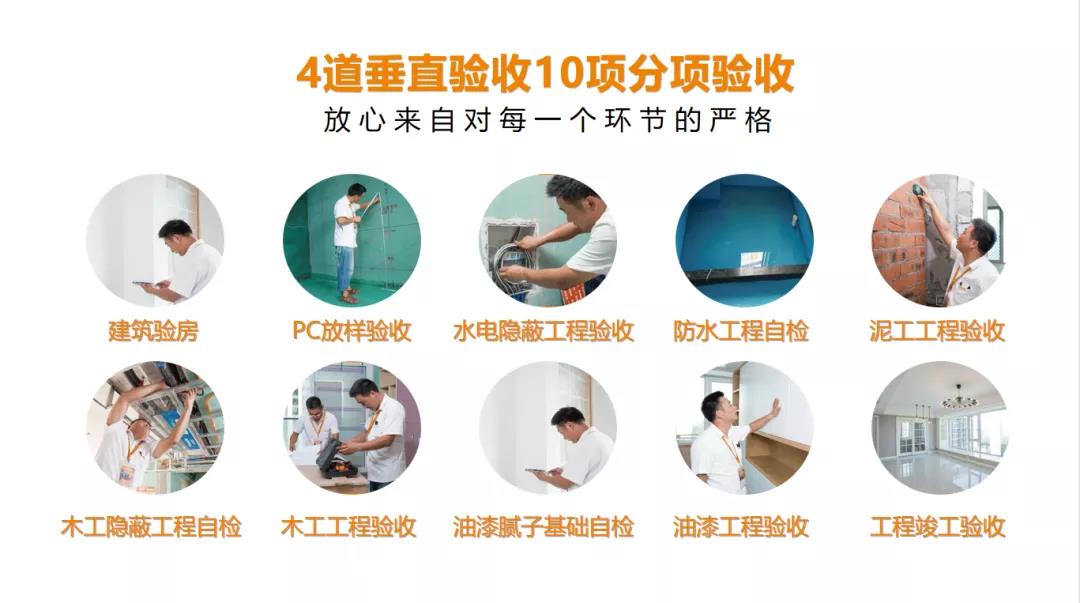 4道垂直验收10项分项验收
放心来自对每一个环节的严格

建筑验房
PC放样验收
水电隐蔽工程验收
防水工程自检
泥工工程验收

木工隐蔽工程自检
木工工程验收
油漆腻子基础自检
油漆工程验收
工程竣工验收